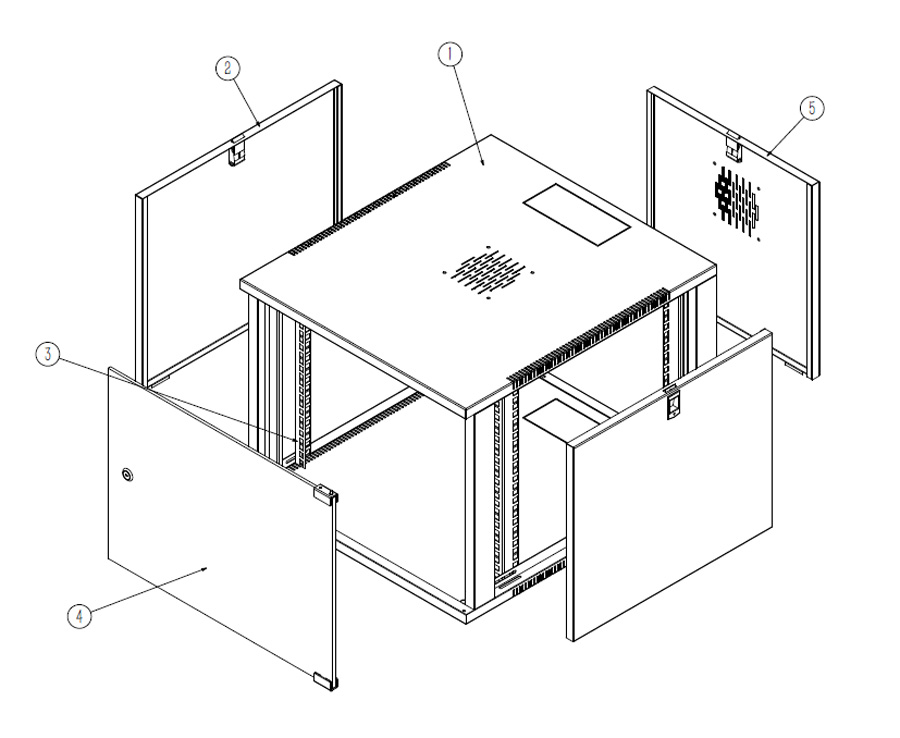 2
1
5
3
4